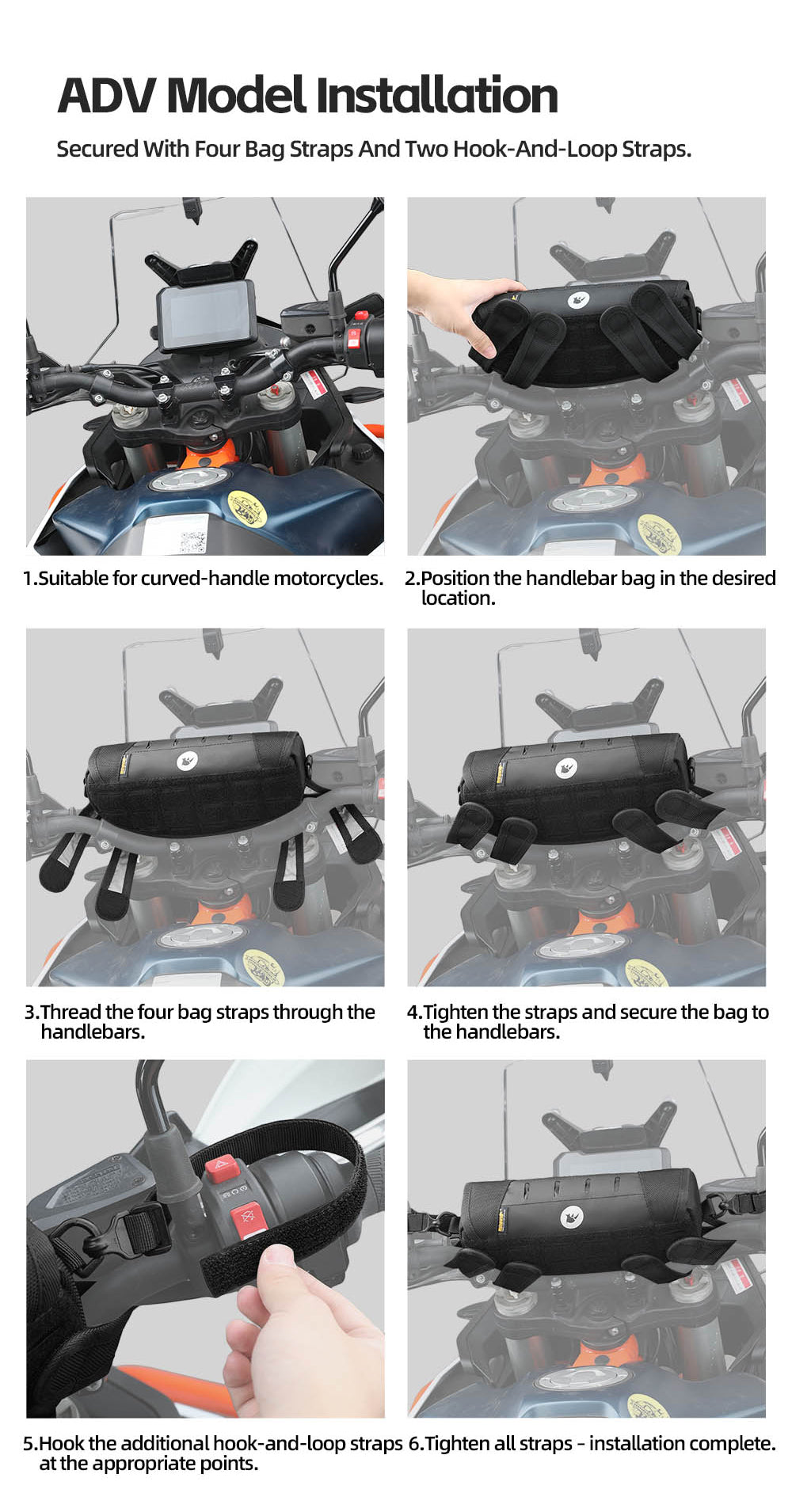 ADV Model Installation

Secured With Four Bag Straps And Two Hook-And-Loop Straps.

1.Suitable for curved-handle motorcycles.

2.Position the handlebar bag in the desired location.

3.Thread the four bag straps through the handlebars.

4.Tighten the straps and secure the bag to the handlebars.

5.Hook the additional hook-and-loop straps at the appropriate points.

6.Tighten all straps - installation complete.