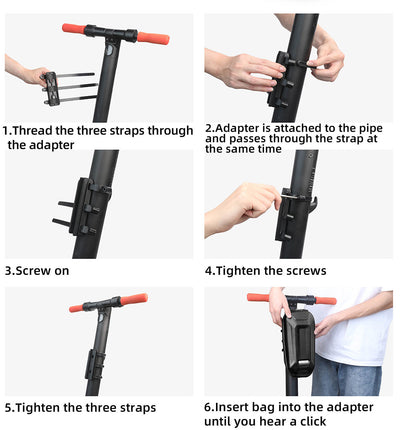 1.Thread the three straps through the adapter

2.Adapter is attached to the pipe and passes through the strap at the same time

3.Screw on

4.Tighten the screws

5.Tighten the three straps

6.Insert bag into the adapter until you hear a click