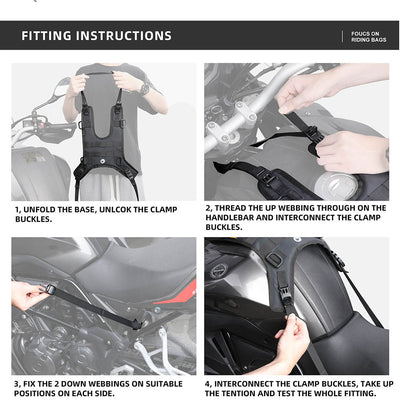 FITTING INSTRUCTIONS

FOUCS ON RIDING BAGS

1, UNFOLD THE BASE, UNLCOK THE CLAMP BUCKLES.

2, THREAD THE UP WEBBING THROUGH ON THE HANDLEBAR AND INTERCONNECT THE CLAMP BUCKLES.

3, FIX THE 2 DOWN WEBBINGS ON SUITABLE POSITIONS ON EACH SIDE.

4, INTERCONNECT THE CLAMP BUCKLES, TAKE UP THE TENTION AND TEST THE WHOLE FITTING.