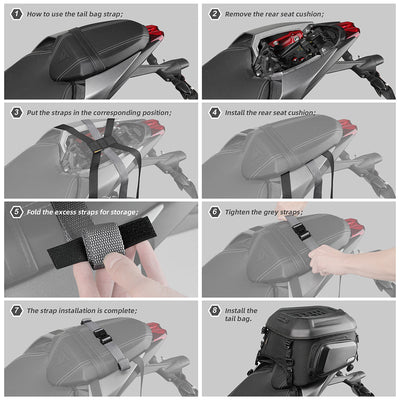 1 How to use the tail bag strap;

2 Remove the rear seat cushion;

3 Put the straps in the corresponding position;

4 Install the rear seat cushion;

5 Fold the excess straps for storage;

6 Tighten the grey straps;

7 The strap installation is complete;

8 Install the tail bag.